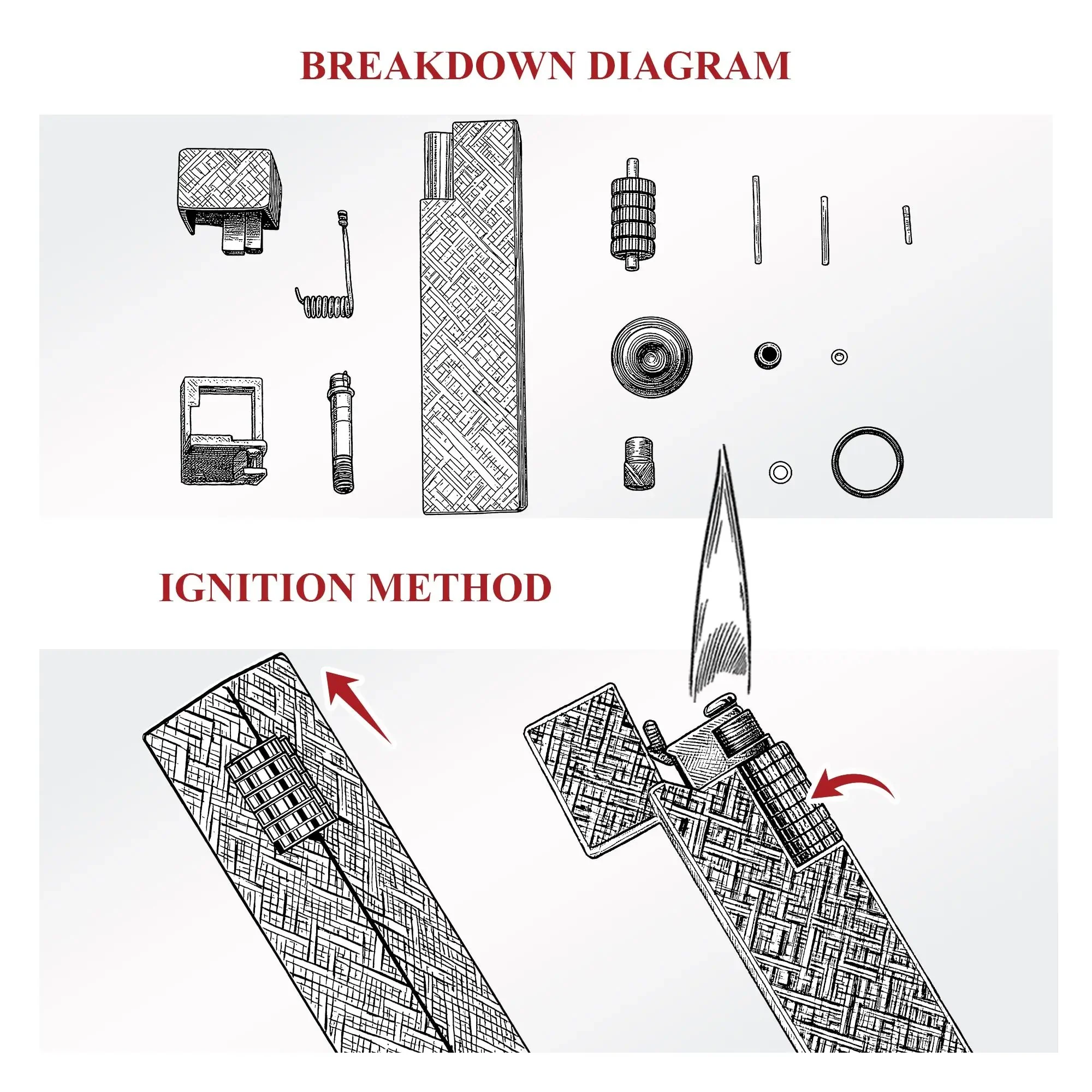 BREAKDOWN DIAGRAM

IGNITION METHOD